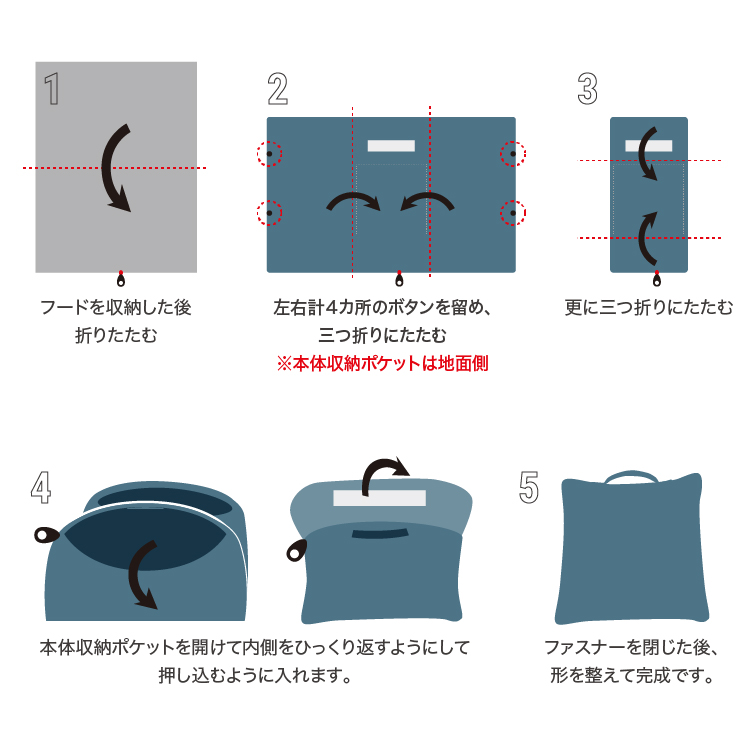 1

フードを収納した後
折りたたむ

2

左右計4カ所のボタンを留め、
三つ折りにたたむ
※本体収納ポケットは地面側

3

更に三つ折りにたたむ

4

本体収納ポケットを開けて内側をひっくり返すようにして
押し込むように入れます。

5

ファスナーを閉じた後、
形を整えて完成です。