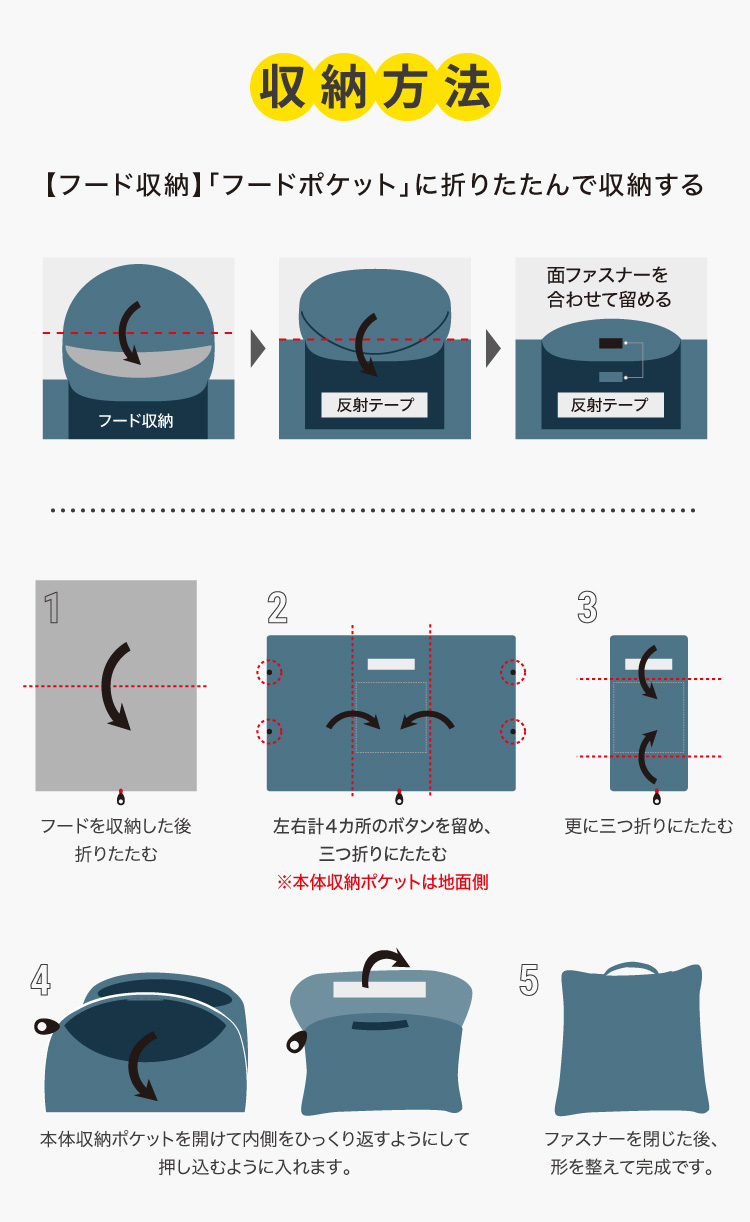 収納方法

【フード収納】「フードポケット」に折りたたんで収納する

フード収納

反射テープ

面ファスナーを合わせて留める

反射テープ

1

フードを収納した後折りたたむ

2

左右計4カ所のボタンを留め、三つ折りにたたむ
※本体収納ポケットは地面側

3

更に三つ折りにたたむ

4

本体収納ポケットを開けて内側をひっくり返すようにして押し込むように入れます。

5

ファスナーを閉じた後、形を整えて完成です。